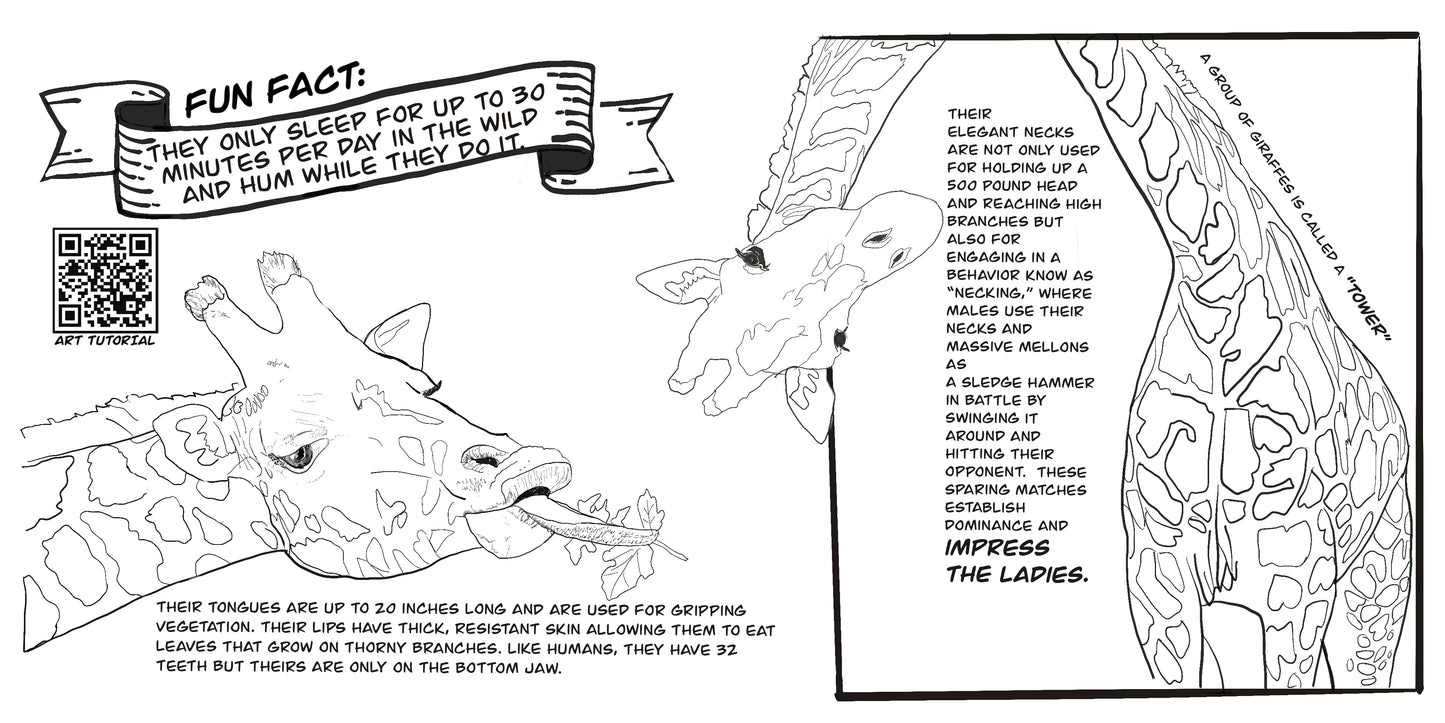 FUN FACT:
THEY ONLY SLEEP FOR UP TO 30 MINUTES PER DAY IN THE WILD AND HUM WHILE THEY DO IT.

ART TUTORIAL

THEIR TONGUES ARE UP TO 20 INCHES LONG AND ARE USED FOR GRIPPING VEGETATION. THEIR LIPS HAVE THICK, RESISTANT SKIN ALLOWING THEM TO EAT LEAVES THAT GROW ON THORNY BRANCHES. LIKE HUMANS, THEY HAVE 32 TEETH BUT THEIRS ARE ONLY ON THE BOTTOM JAW.

THEIR ELEGANT NECKS ARE NOT ONLY USED FOR HOLDING UP A 500 POUND HEAD AND REACHING HIGH BRANCHES BUT ALSO FOR ENGAGING IN A BEHAVIOR KNOW AS "NECKING," WHERE MALES USE THEIR NECKS AND MASSIVE MELLONS AS A SLEDGE HAMMER IN BATTLE BY SWINGING IT AROUND AND HITTING THEIR OPPONENT. THESE SPARING MATCHES ESTABLISH DOMINANCE AND IMPRESS THE LADIES.

A GROUP OF GIRAFFES IS CALLED A "TOWER"